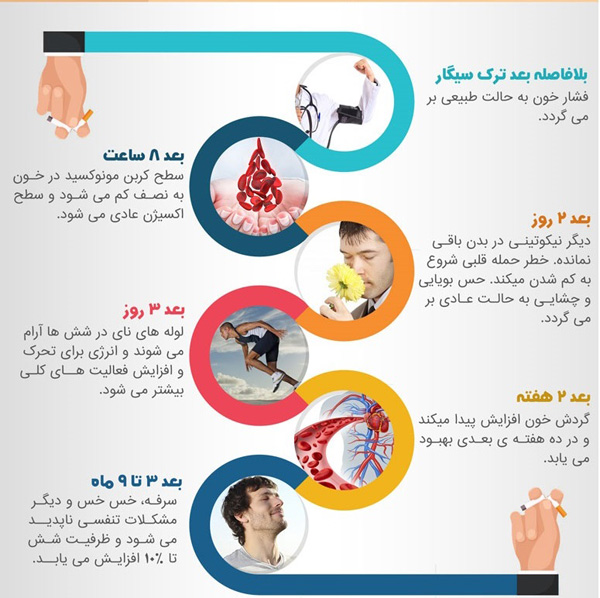 بلافاصله بعد ترک سیگار
فشار خون به حالت طبیعی بر می گردد.

بعد ۸ ساعت
سطح کربن مونوکسید در خون به نصف کم می شود و سطح اکسیژن عادی می شود.

بعد ۲ روز
دیگر نیکوتینی در بدن باقی نمانده. خطر حمله قلبی شروع به کم شدن میکند. حس بویایی و چشایی به حالت عادی بر می گردد.

بعد ۳ روز
لوله های نای در شش ها آرام می شوند و انرژی برای تحرک و افزایش فعالیت های کلی بیشتر می شود.

بعد ۲ هفته
گردش خون افزایش پیدا میکند و در ده هفته ی بعدی بهبود می یابد.

بعد ۳ تا ۹ ماه
سرفه، خس خس و دیگر مشکلات تنفسی ناپدید می شود و ظرفیت شش تا ۱۰٪ افزایش می یابد.